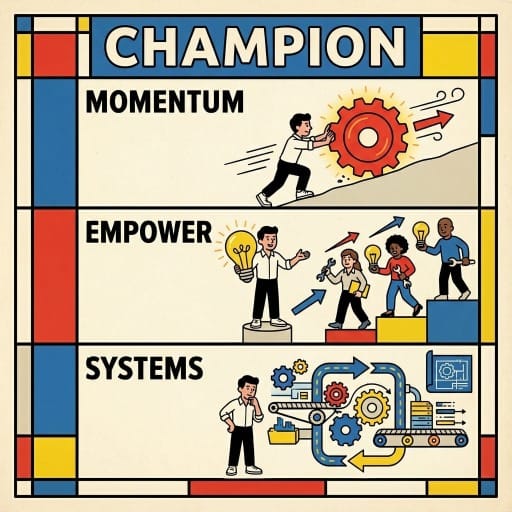 CHAMPION

MOMENTUM

EMPOWER

SYSTEMS