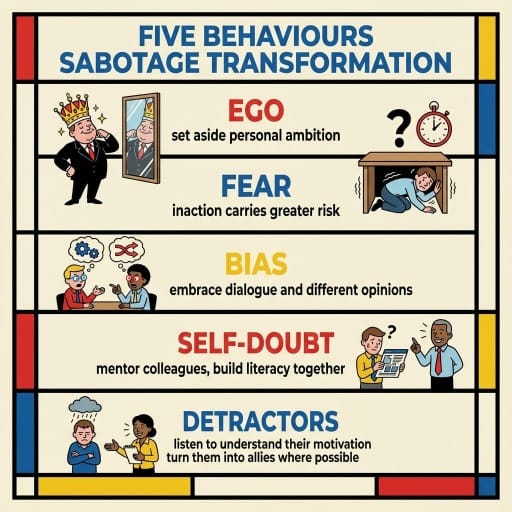 FIVE BEHAVIOURS SABOTAGE TRANSFORMATION

EGO
set aside personal ambition

?

FEAR
inaction carries greater risk

BIAS
embrace dialogue and different opinions

SELF-DOUBT
mentor colleagues, build literacy together

?

DETRACTORS
listen to understand their motivation
turn them into allies where possible