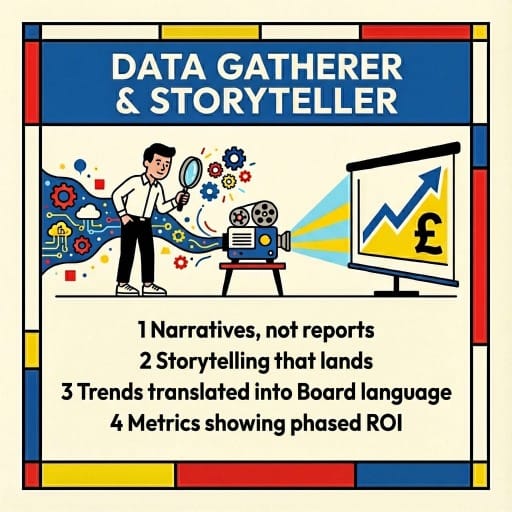 DATA GATHERER & STORYTELLER

£

1 Narratives, not reports
2 Storytelling that lands
3 Trends translated into Board language
4 Metrics showing phased ROI