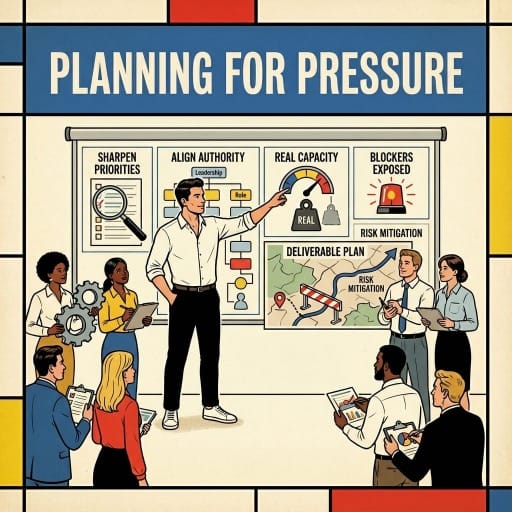 PLANNING FOR PRESSURE

SHARPEN PRIORITIES

ALIGN AUTHORITY

Leadership

Role

REAL CAPACITY

REAL

BLOCKERS EXPOSED

RISK MITIGATION

DELIVERABLE PLAN

RISK MITIGATION