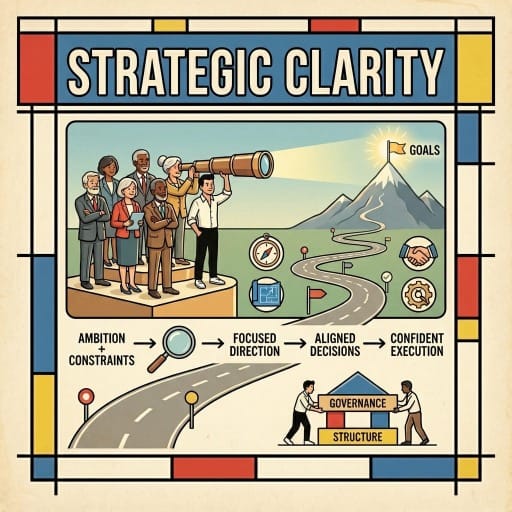 STRATEGIC CLARITY

GOALS

AMBITION + CONSTRAINTS → → FOCUSED DIRECTION → ALIGNED DECISIONS → CONFIDENT EXECUTION

GOVERNANCE

STRUCTURE